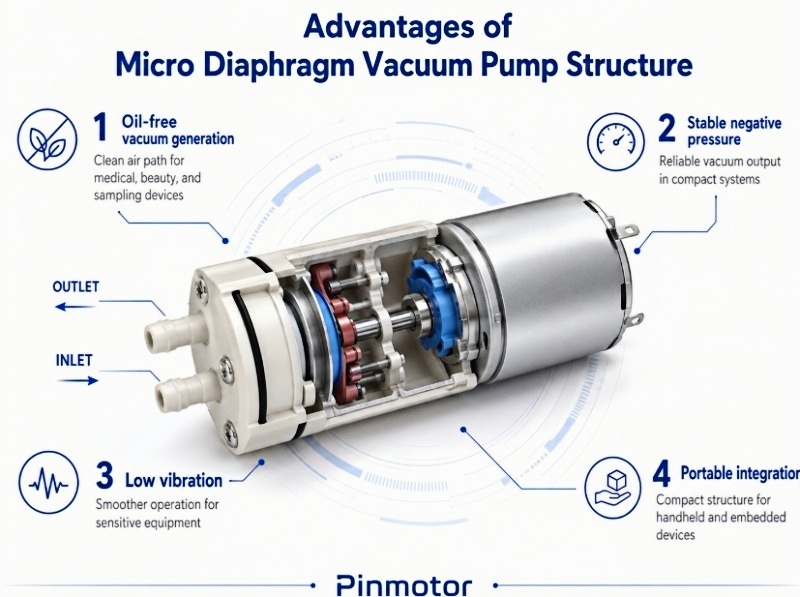 Advantages of
Micro Diaphragm Vacuum Pump Structure

1 Oil-free vacuum generation
Clean air path for medical, beauty, and sampling devices

2 Stable negative pressure
Reliable vacuum output in compact systems

OUTLET

INLET

3 Low vibration
Smoother operation for sensitive equipment

4 Portable integration
Compact structure for handheld and embedded devices

Pinmotor